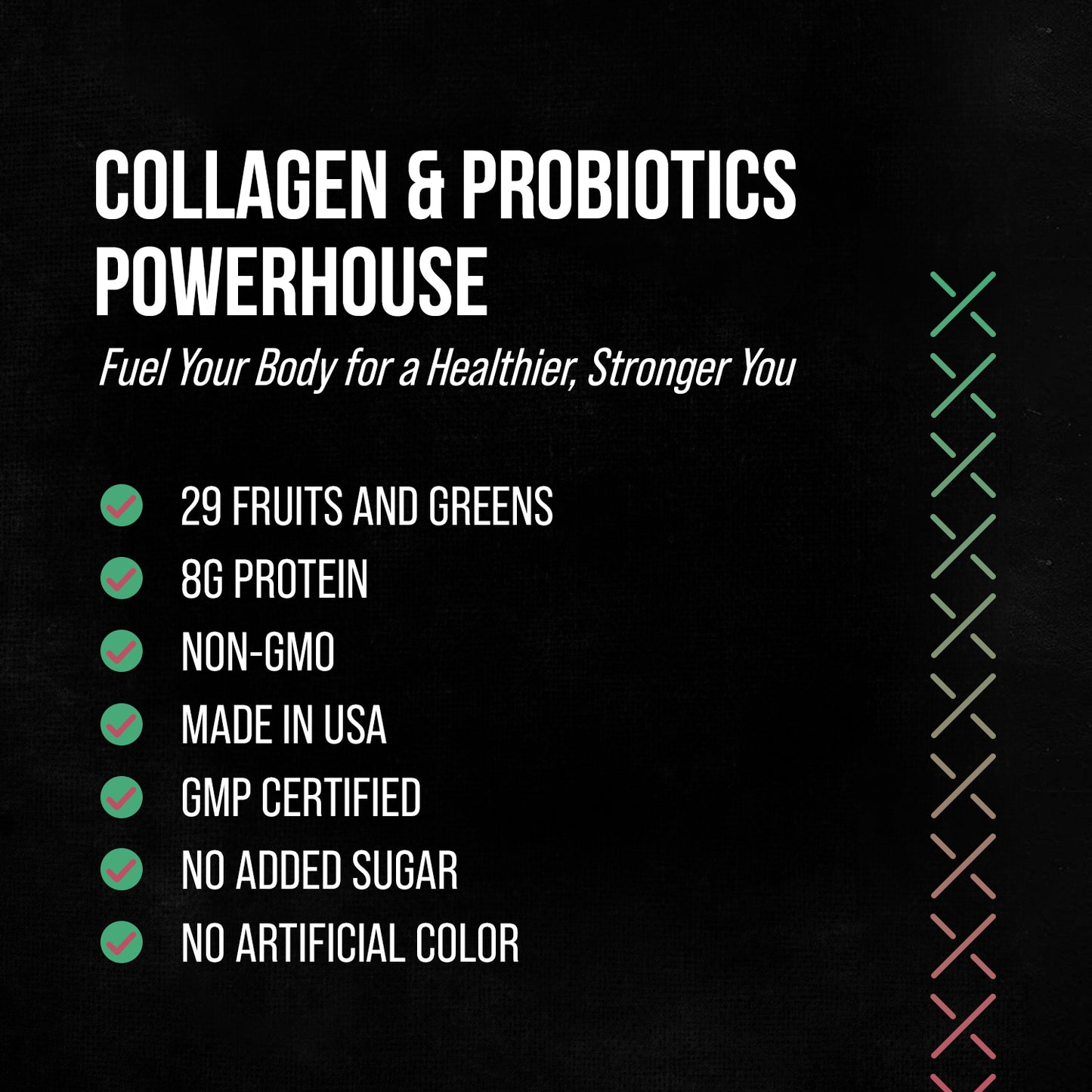 COLLAGEN & PROBIOTICS POWERHOUSE

Fuel Your Body for a Healthier, Stronger You

29 FRUITS AND GREENS
8G PROTEIN
NON-GMO
MADE IN USA
GMP CERTIFIED
NO ADDED SUGAR
NO ARTIFICIAL COLOR